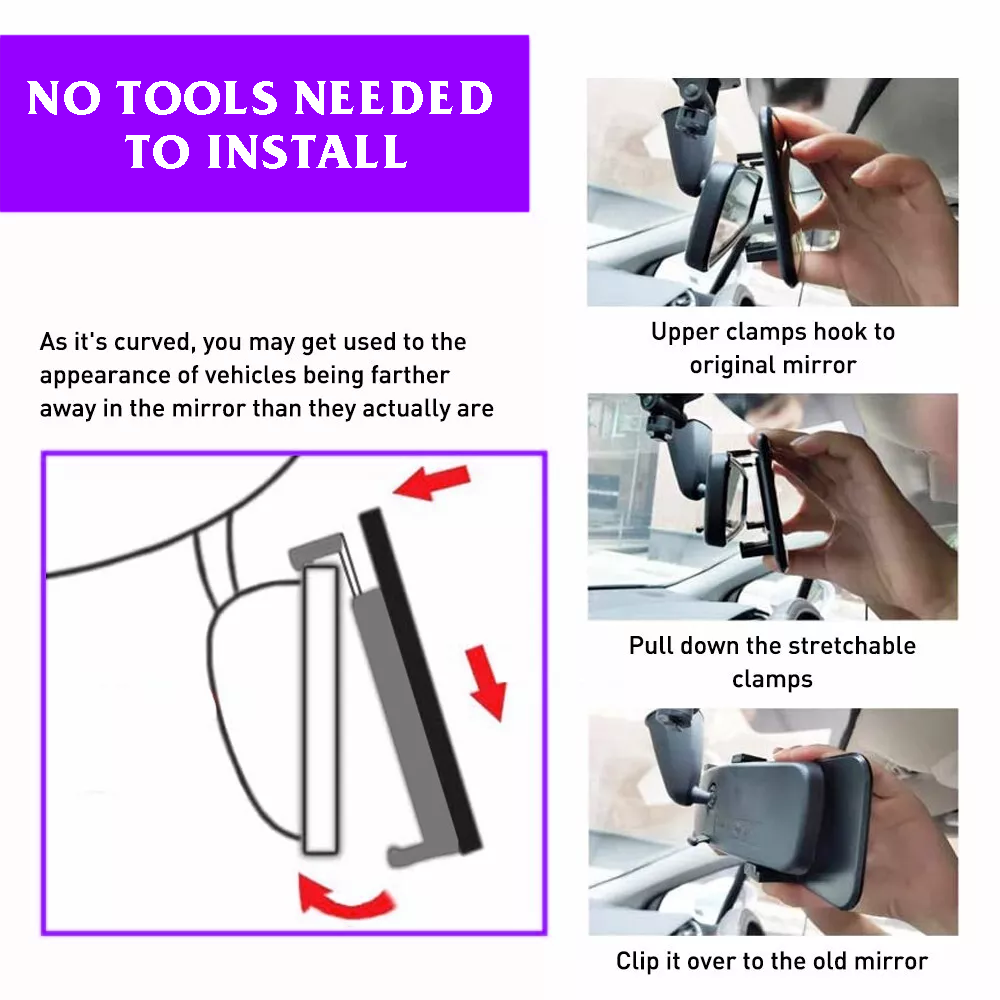 NO TOOLS NEEDED TO INSTALL

As it's curved, you may get used to the appearance of vehicles being farther away in the mirror than they actually are

Upper clamps hook to original mirror

Pull down the stretchable clamps

Clip it over to the old mirror